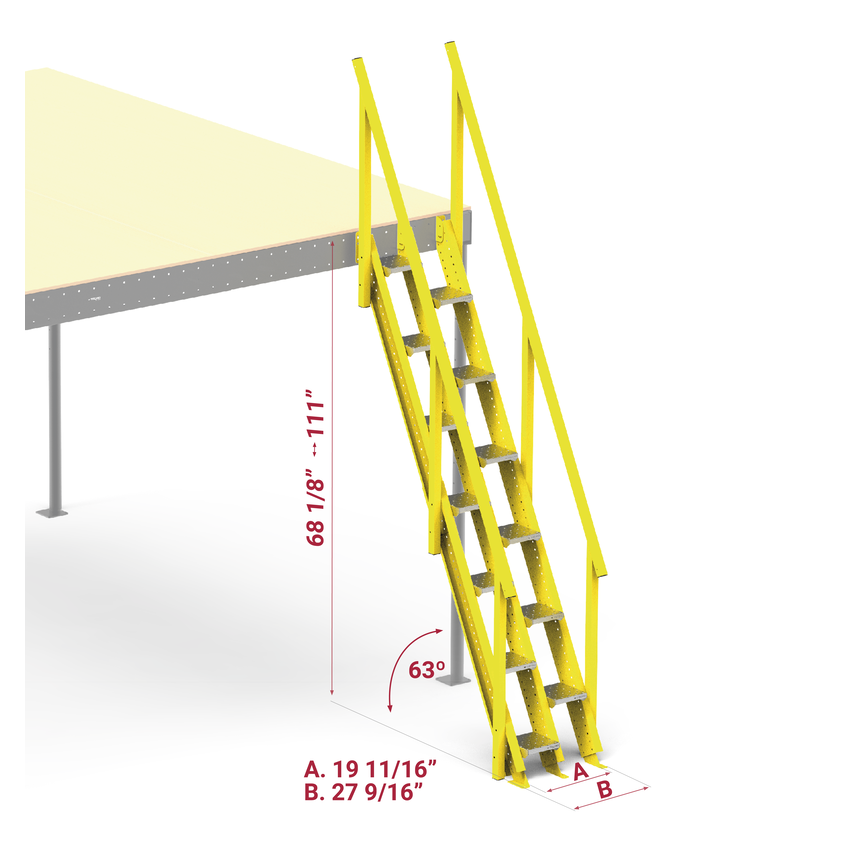 68 1/8" ↔ 111"

63º

A. 19 11/16"
B. 27 9/16"

A

B